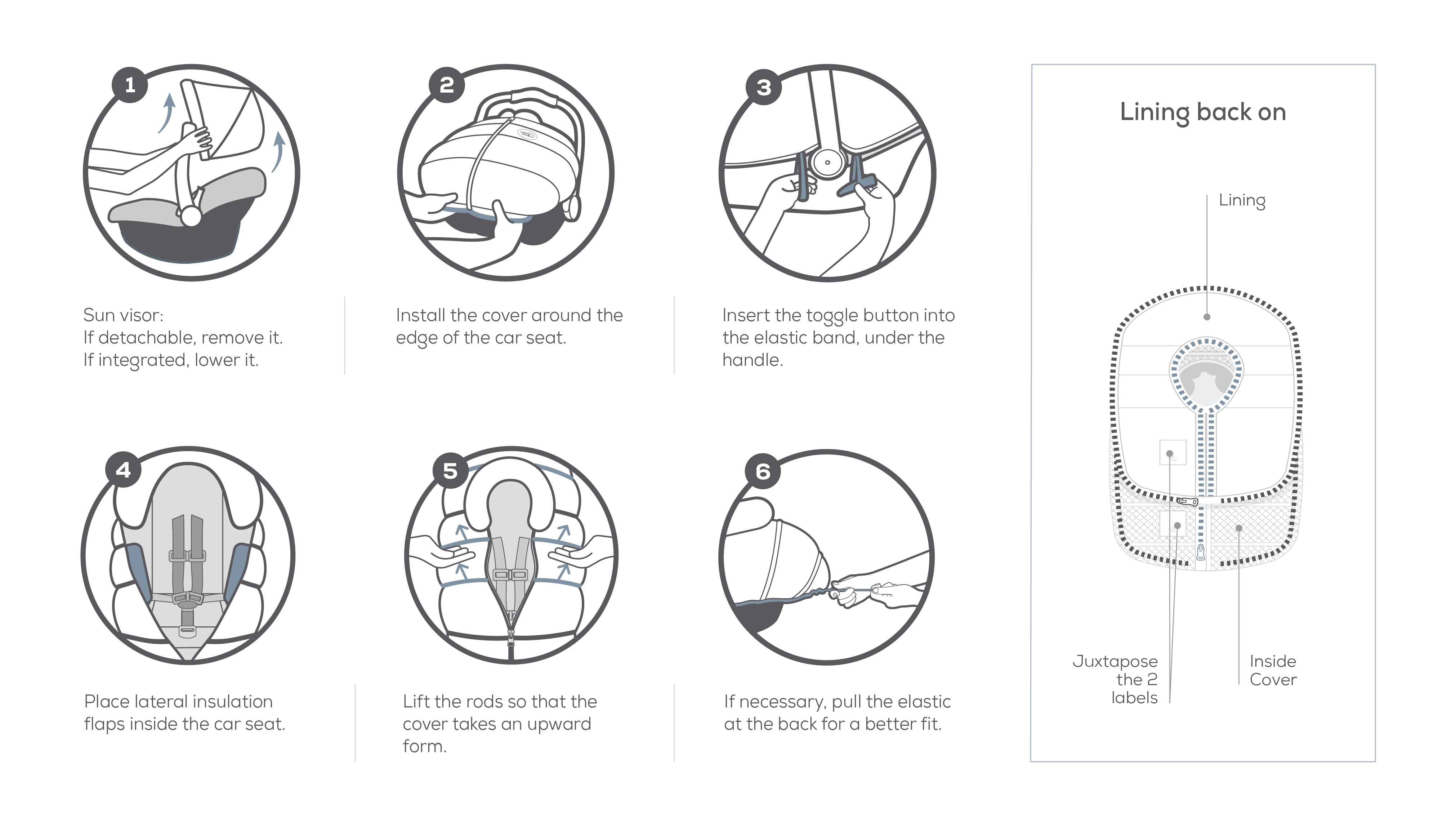 1

Sun visor:
If detachable, remove it.
If integrated, lower it.

2

Install the cover around the edge of the car seat.

3

Insert the toggle button into the elastic band, under the handle.

4

Place lateral insulation flaps inside the car seat.

5

Lift the rods so that the cover takes an upward form.

6

If necessary, pull the elastic at the back for a better fit.

Lining back on

Lining

Juxtapose the 2 labels

Inside Cover