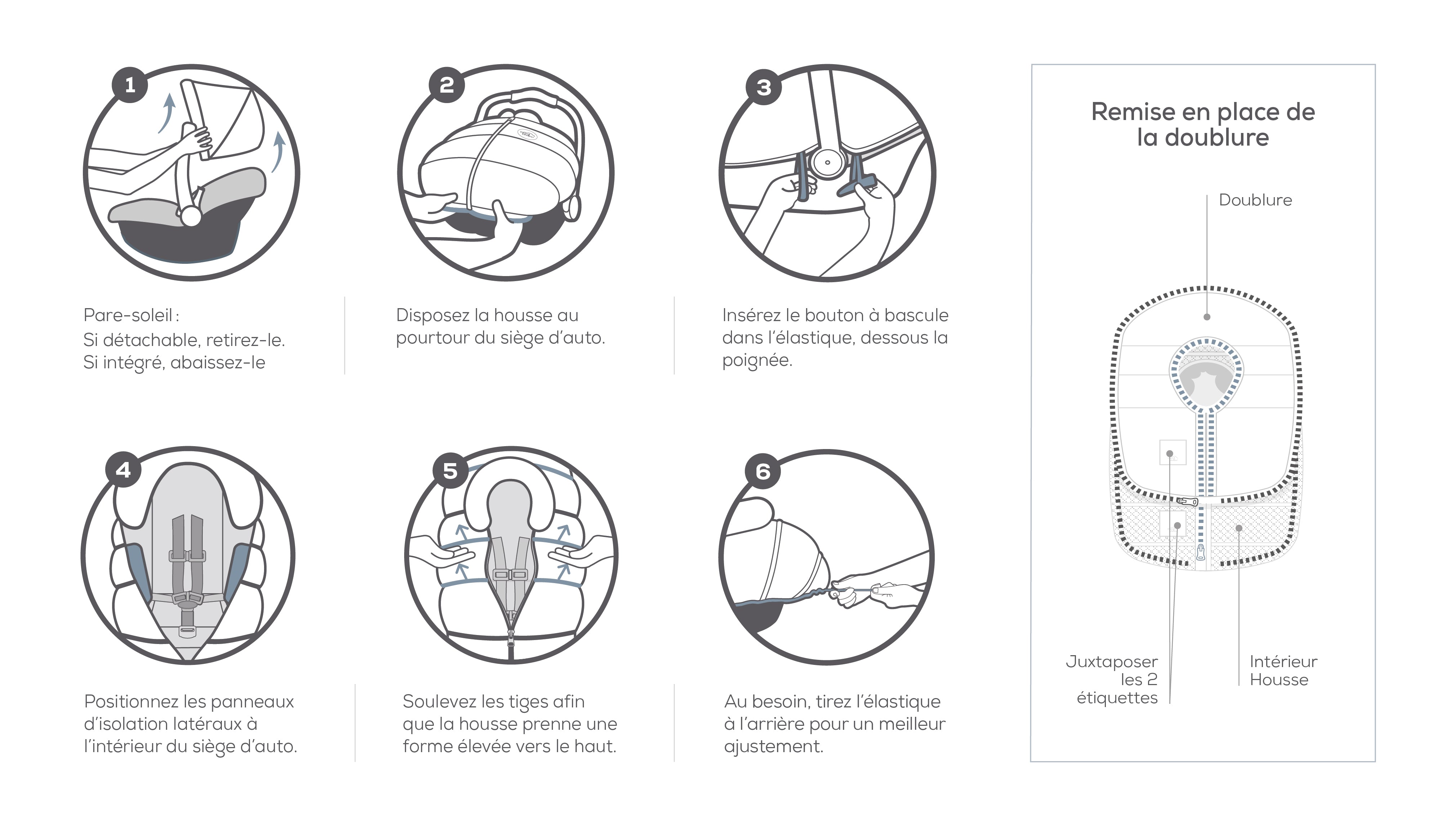 1

Pare-soleil :
Si détachable, retirez-le.
Si intégré, abaissez-le

2

Disposez la housse au pourtour du siège d'auto.

3

Insérez le bouton à bascule dans l'élastique, dessous la poignée.

4

Positionnez les panneaux d'isolation latéraux à l'intérieur du siège d'auto.

5

Soulevez les tiges afin que la housse prenne une forme élevée vers le haut.

6

Au besoin, tirez l'élastique à l'arrière pour un meilleur ajustement.

Remise en place de la doublure

Doublure

Juxtaposer les 2 étiquettes

Intérieur Housse