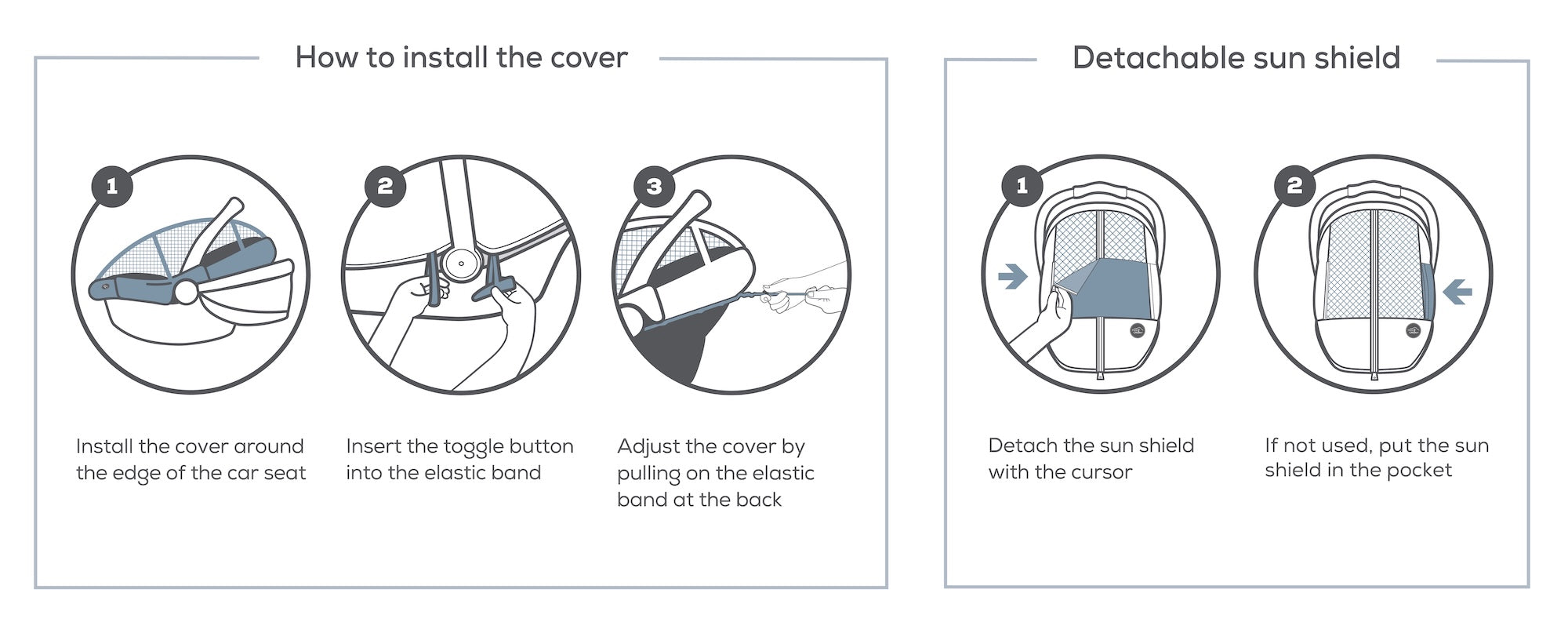 How to install the cover

1

Install the cover around the edge of the car seat

2

Insert the toggle button into the elastic band

3

Adjust the cover by pulling on the elastic band at the back

Detachable sun shield

1

Detach the sun shield with the cursor

2

If not used, put the sun shield in the pocket