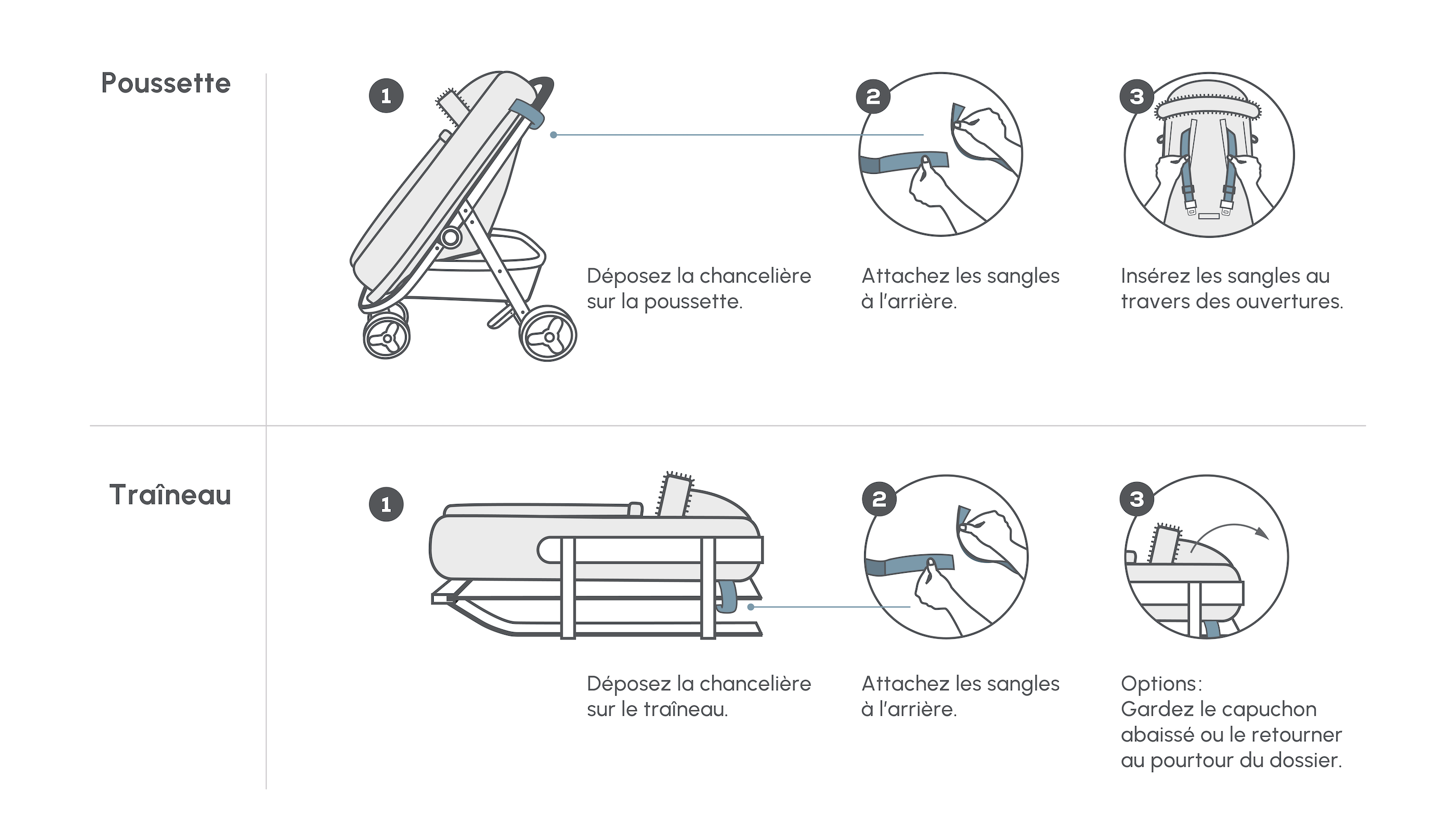 Poussette

1

Déposez la chancelière sur la poussette.

2

Attachez les sangles à l'arrière.

3

Insérez les sangles au travers des ouvertures.

Traîneau

1

Déposez la chancelière sur le traîneau.

2

Attachez les sangles à l'arrière.

3

Options:
Gardez le capuchon abaissé ou le retourner au pourtour du dossier.